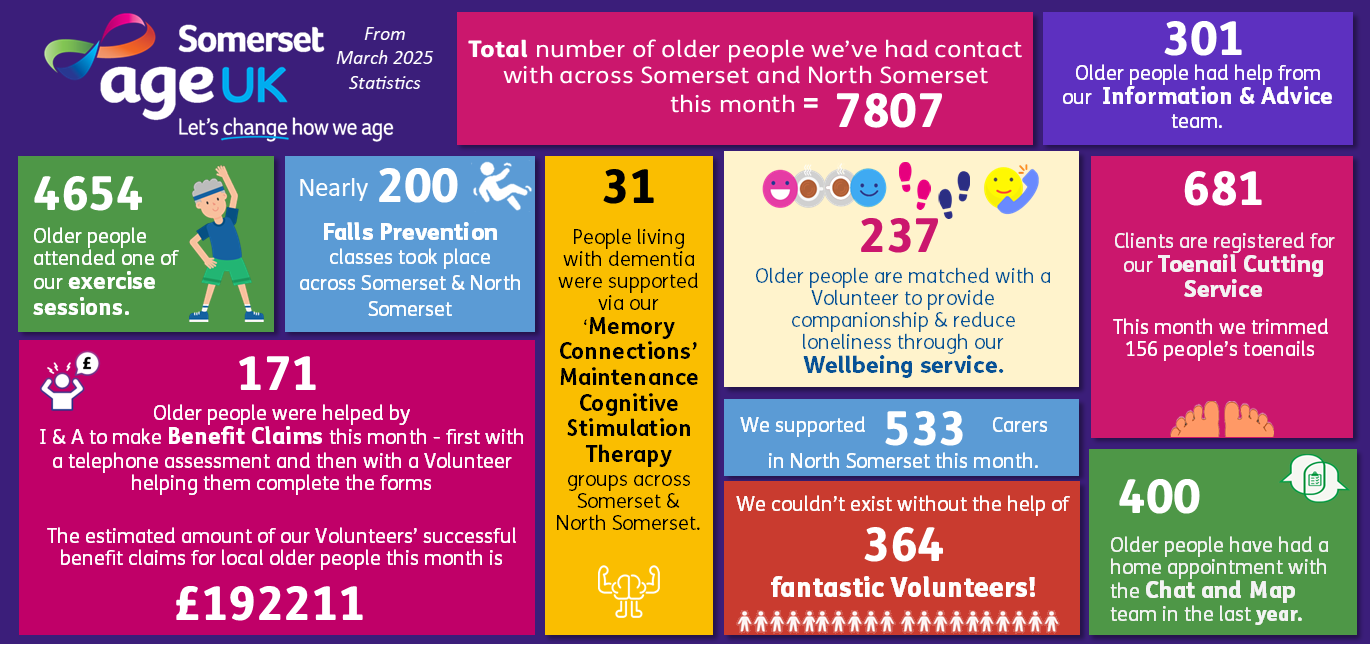 Somerset age UK
Let's change how we age

From March 2025 Statistics

Total number of older people we've had contact with across Somerset and North Somerset this month = 7807

301
Older people had help from our Information & Advice team.

4654
Older people attended one of our exercise sessions.

Nearly 200
Falls Prevention classes took place across Somerset & North Somerset

31
People living with dementia were supported via our 'Memory Connections' Maintenance Cognitive Stimulation Therapy groups across Somerset & North Somerset.

237
Older people are matched with a Volunteer to provide companionship & reduce loneliness through our Wellbeing service.

681
Clients are registered for our Toenail Cutting Service

This month we trimmed 156 people's toenails

£

171
Older people were helped by I & A to make Benefit Claims this month - first with a telephone assessment and then with a Volunteer helping them complete the forms

The estimated amount of our Volunteers' successful benefit claims for local older people this month is

£192211

We supported 533 Carers in North Somerset this month.

We couldn't exist without the help of
364
fantastic Volunteers!

400
Older people have had a home appointment with the Chat and Map team in the last year.