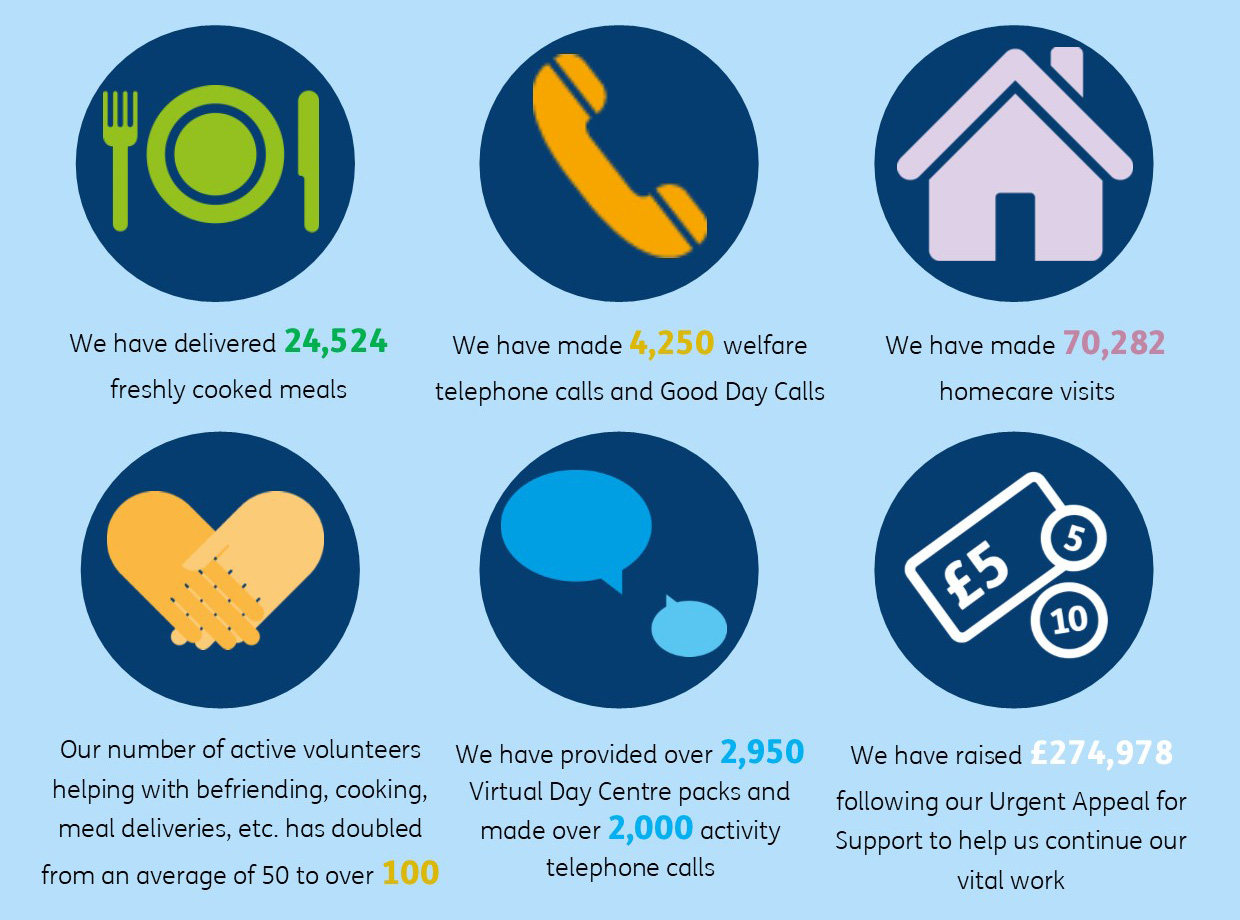 We have delivered 24,524 freshly cooked meals

We have made 4,250 welfare telephone calls and Good Day Calls

We have made 70,282 homecare visits

Our number of active volunteers helping with befriending, cooking, meal deliveries, etc. has doubled from an average of 50 to over 100

We have provided over 2,950 Virtual Day Centre packs and made over 2,000 activity telephone calls

£5

5

10

We have raised £274,978 following our Urgent Appeal for Support to help us continue our vital work