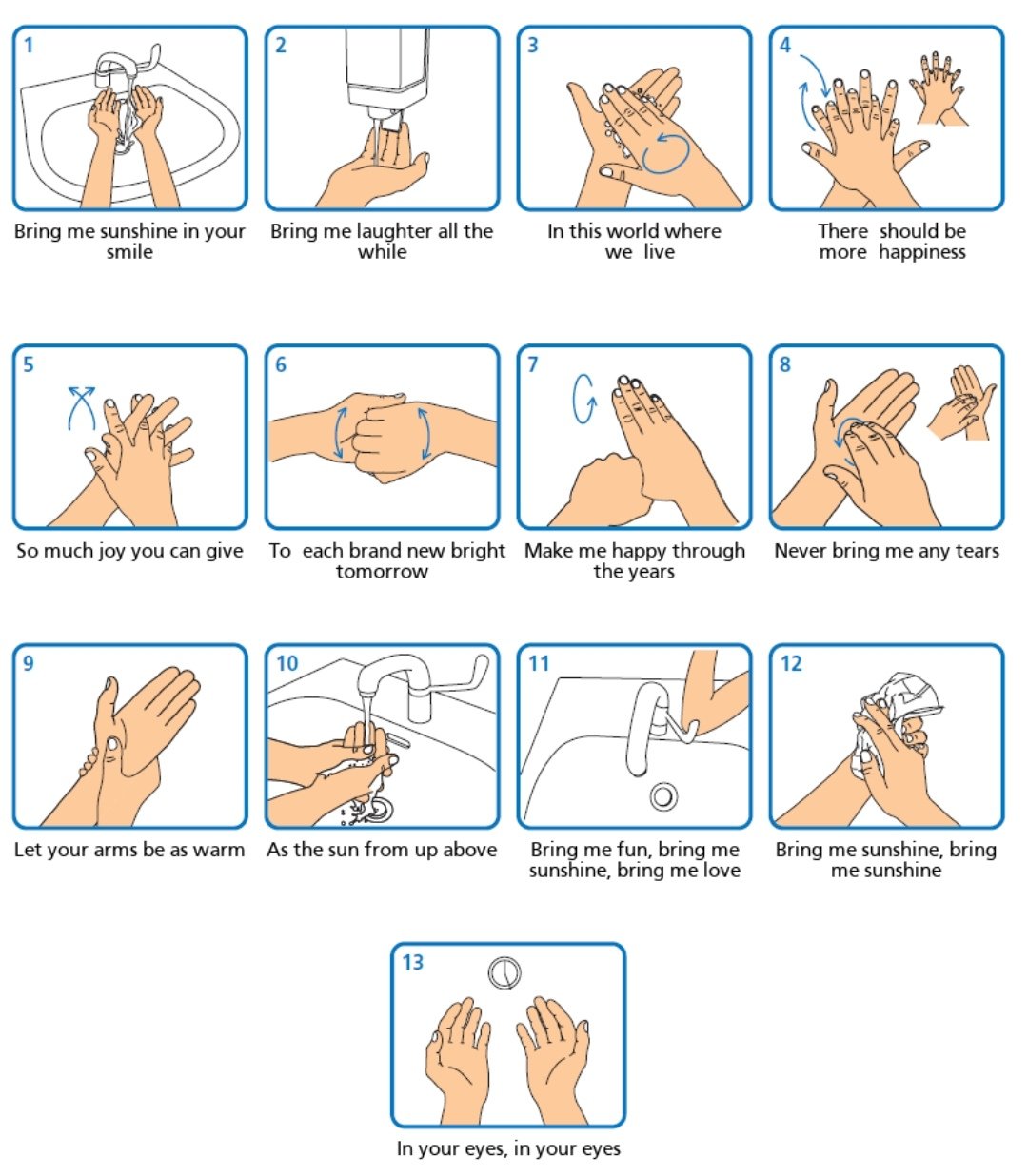 1
Bring me sunshine in your smile

2
Bring me laughter all the while

3
In this world where we live

4
There should be more happiness

5
So much joy you can give

6
To each brand new bright tomorrow

7
Make me happy through the years

8
Never bring me any tears

9
Let your arms be as warm

10
As the sun from up above

11
Bring me fun, bring me sunshine, bring me love

12
Bring me sunshine, bring me sunshine

13
In your eyes, in your eyes