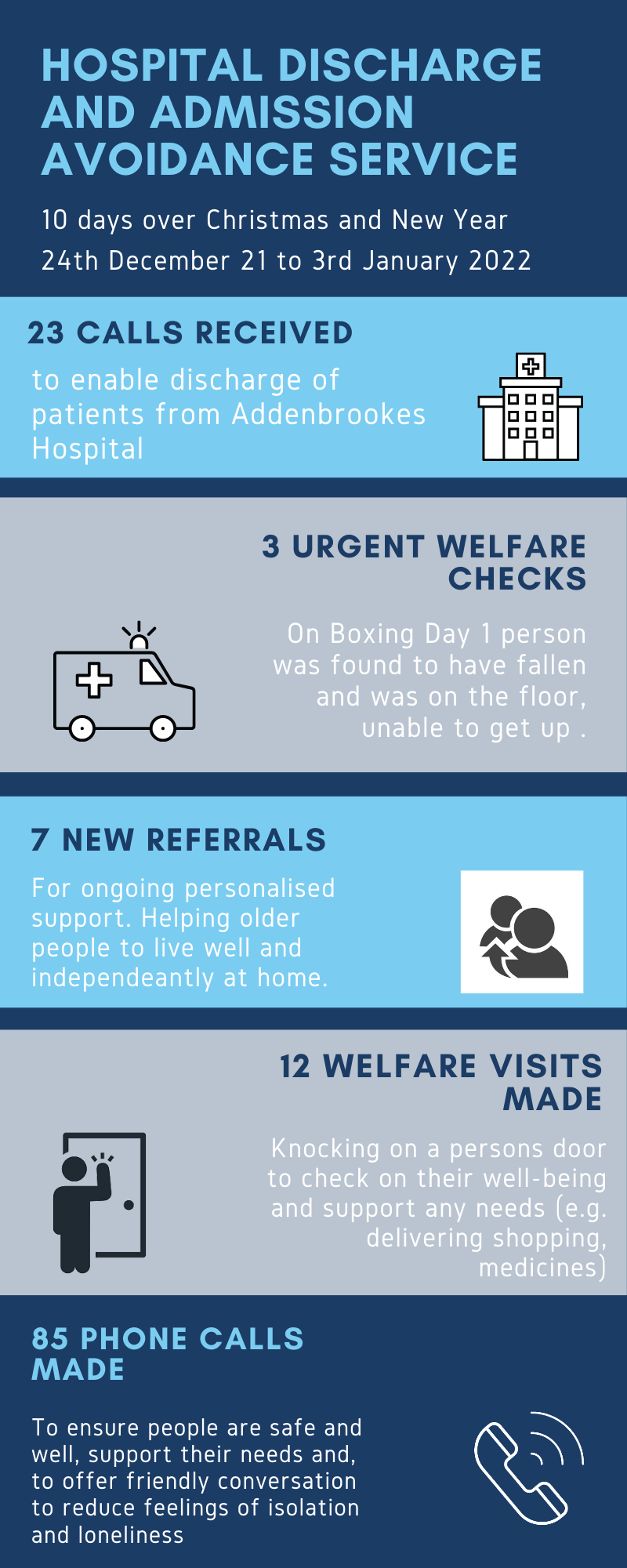 HOSPITAL DISCHARGE AND ADMISSION AVOIDANCE SERVICE

10 days over Christmas and New Year
24th December 21 to 3rd January 2022

23 CALLS RECEIVED

to enable discharge of patients from Addenbrookes Hospital

3 URGENT WELFARE CHECKS

On Boxing Day 1 person was found to have fallen and was on the floor, unable to get up .

7 NEW REFERRALS

For ongoing personalised support. Helping older people to live well and independeantly at home.

12 WELFARE VISITS MADE

Knocking on a persons door to check on their well-being and support any needs (e.g. delivering shopping, medicines)

85 PHONE CALLS MADE

To ensure people are safe and well, support their needs and, to offer friendly conversation to reduce feelings of isolation and loneliness