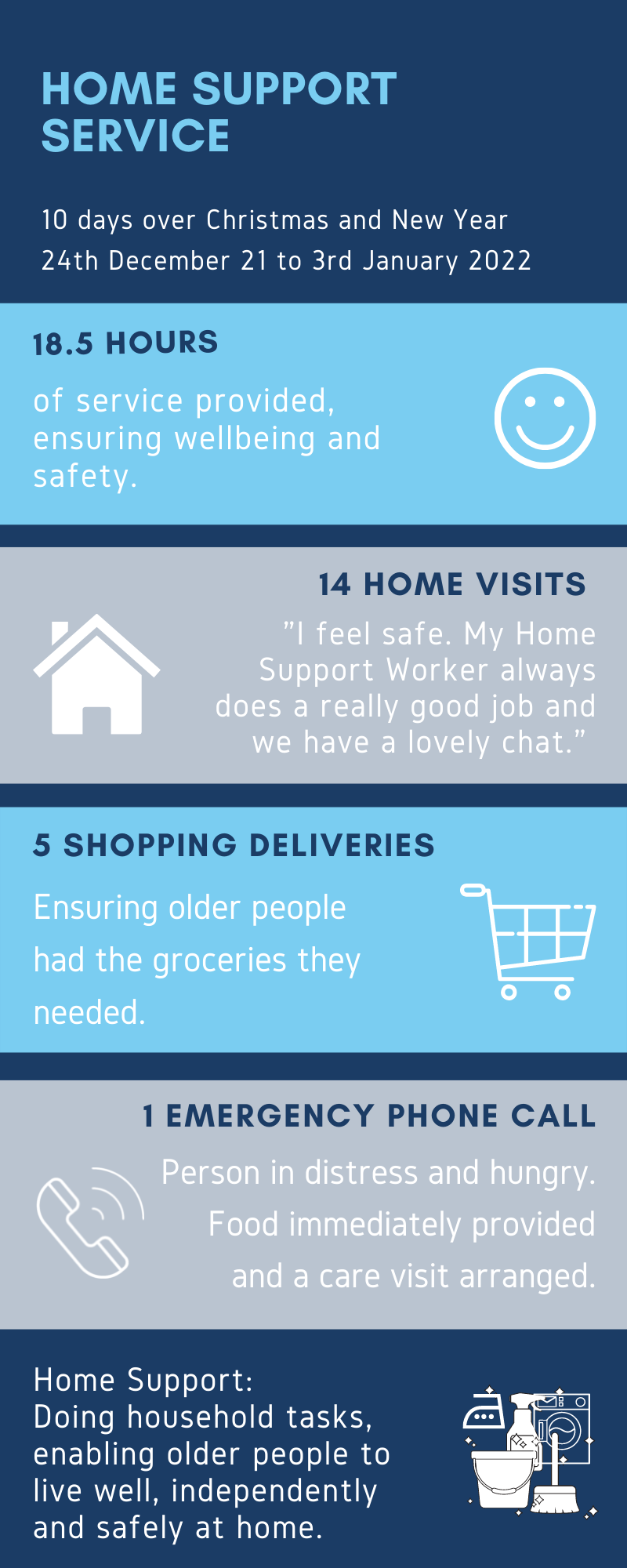 HOME SUPPORT SERVICE

10 days over Christmas and New Year
24th December 21 to 3rd January 2022

18.5 HOURS

of service provided, ensuring wellbeing and safety.

14 HOME VISITS

"I feel safe. My Home Support Worker always does a really good job and we have a lovely chat."

5 SHOPPING DELIVERIES

Ensuring older people had the groceries they needed.

1 EMERGENCY PHONE CALL

Person in distress and hungry. Food immediately provided and a care visit arranged.

Home Support:
Doing household tasks, enabling older people to live well, independently and safely at home.