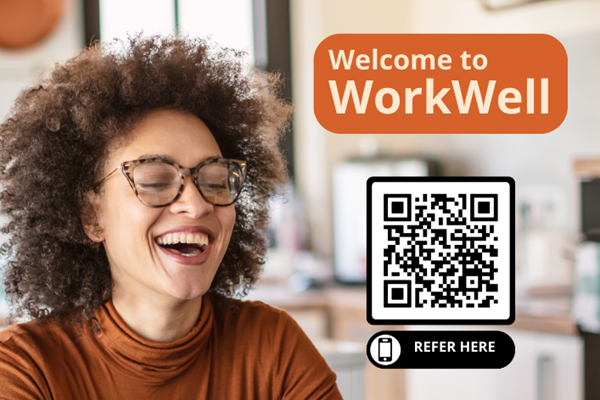 Welcome to WorkWell

REFER HERE