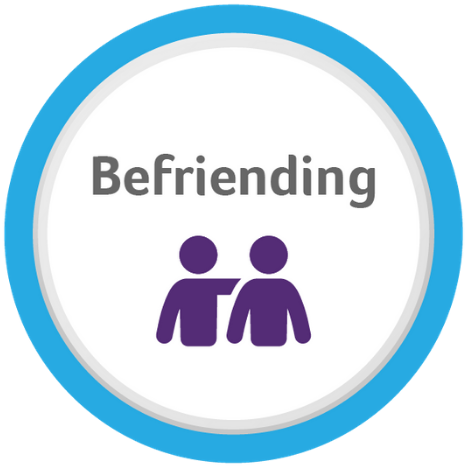 Befriending