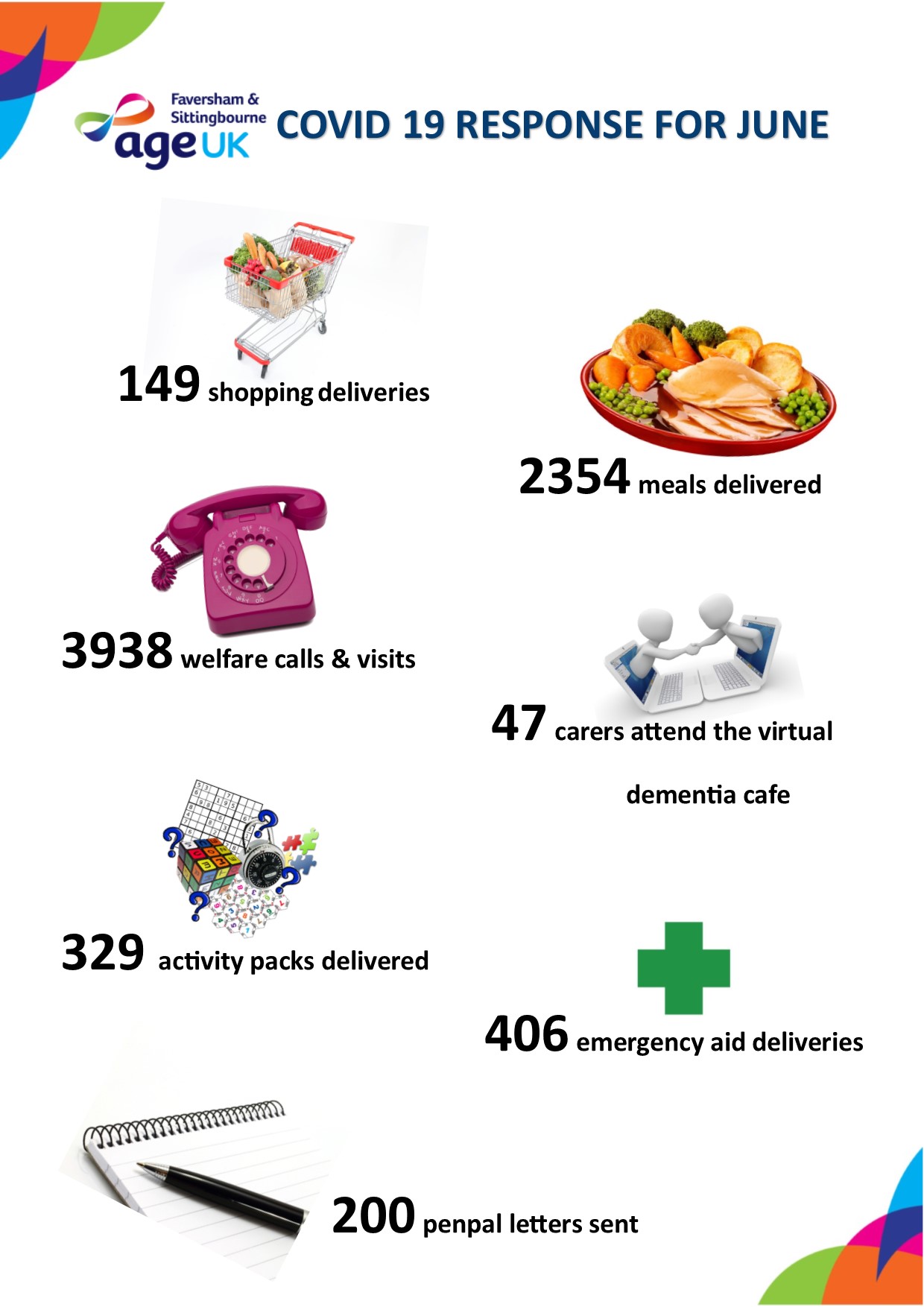 Faversham & Sittingbourne age UK COVID 19 RESPONSE FOR JUNE

149 shopping deliveries

2354 meals delivered

3938 welfare calls & visits

47 carers attend the virtual dementia cafe

329 activity packs delivered

406 emergency aid deliveries

200 penpal letters sent