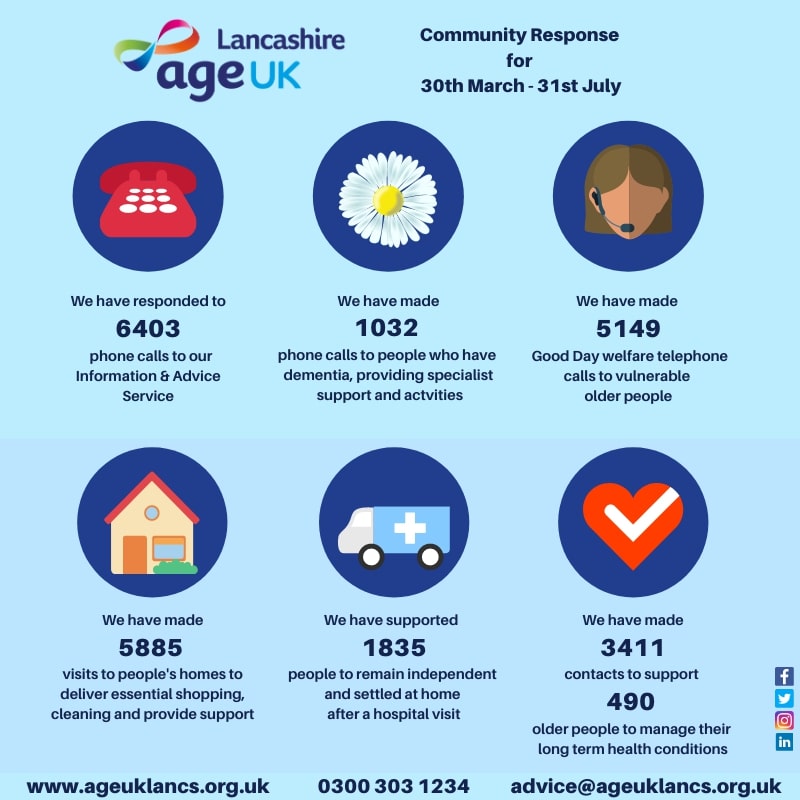 Lancashire
age UK

Community Response
for
30th March - 31st July

We have responded to
6403
phone calls to our Information & Advice Service

We have made
1032
phone calls to people who have dementia, providing specialist support and actvities

We have made
5149
Good Day welfare telephone calls to vulnerable older people

We have made
5885
visits to people's homes to deliver essential shopping, cleaning and provide support

We have supported
1835
people to remain independent and settled at home after a hospital visit

We have made
3411
contacts to support
490
older people to manage their long term health conditions

www.ageuklancs.org.uk 0300 303 1234 advice@ageuklancs.org.uk