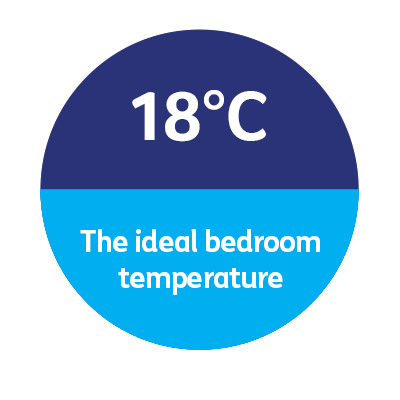 18°C

The ideal bedroom temperature