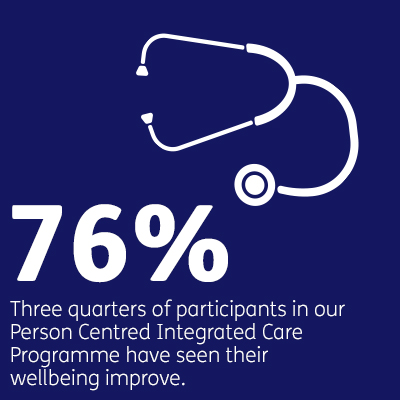 76%

Three quarters of participants in our Person Centred Integrated Care Programme have seen their wellbeing improve.