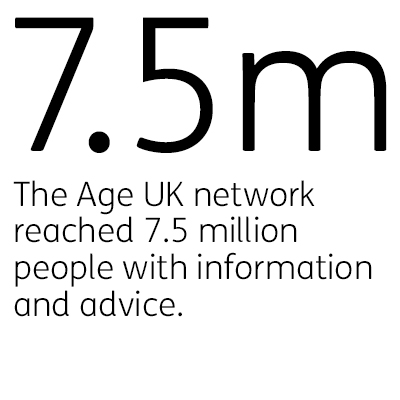 7.5m

The Age UK network reached 7.5 million people with information and advice.