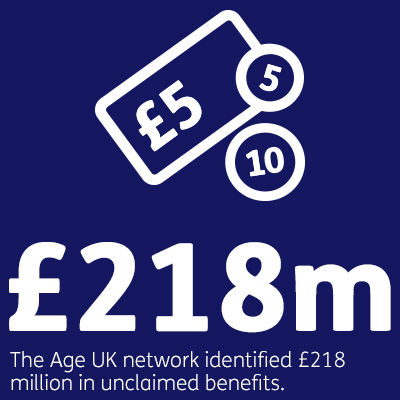 £5
5
10
£218m
The Age UK network identified £218 million in unclaimed benefits.