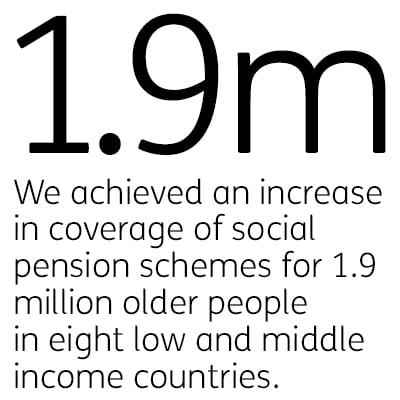 1.9m

We achieved an increase in coverage of social pension schemes for 1.9 million older people in eight low and middle income countries.