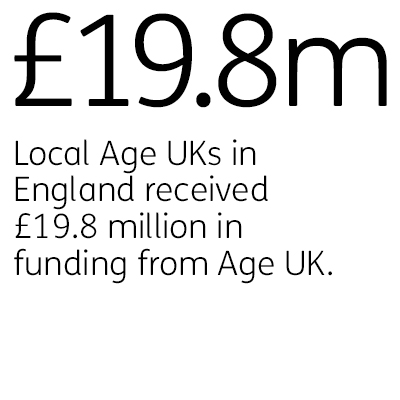 £19.8m

Local Age UKs in England received £19.8 million in funding from Age UK.