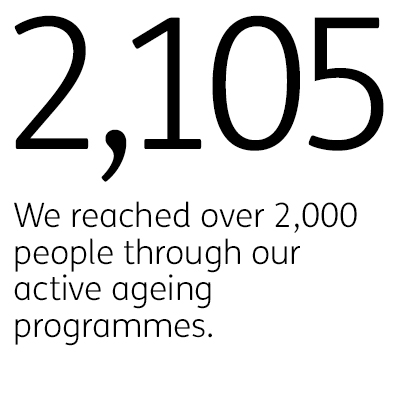 2,105

We reached over 2,000 people through our active ageing programmes.