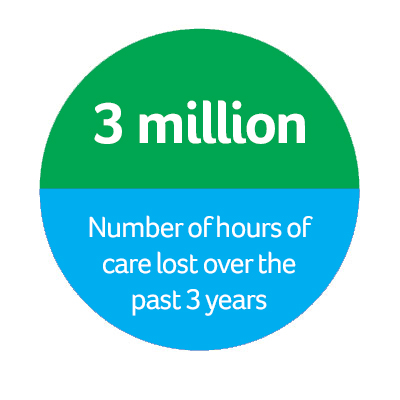 3 million

Number of hours of care lost over the past 3 years