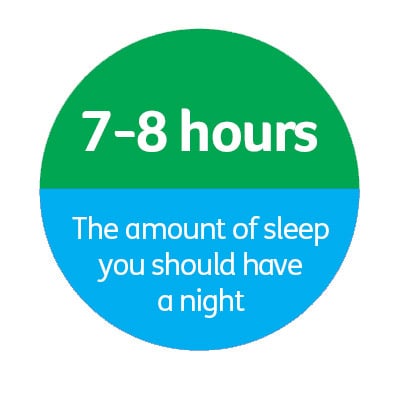 7-8 hours

The amount of sleep you should have a night