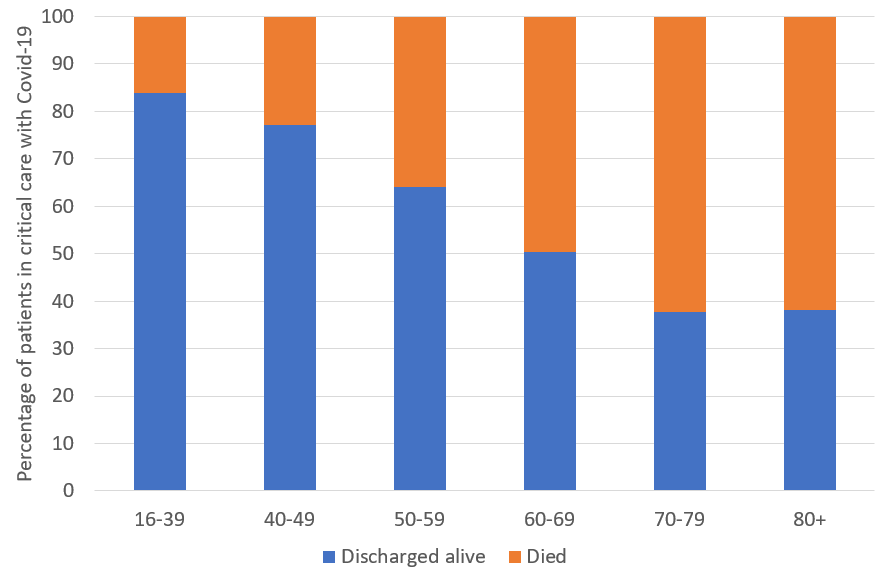 Percentage of patients in critical care with Covid-19

100
90
80
70
60
50
40
30
20
10
0

16-39
40-49
50-59
60-69
70-79
80+

Discharged alive
Died