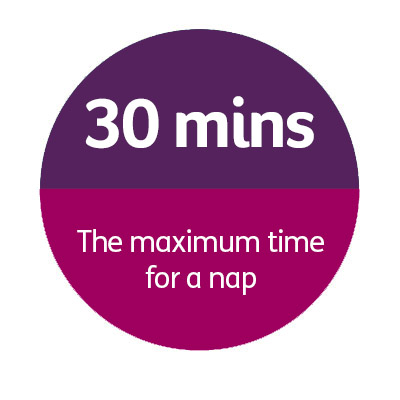 30 mins

The maximum time for a nap